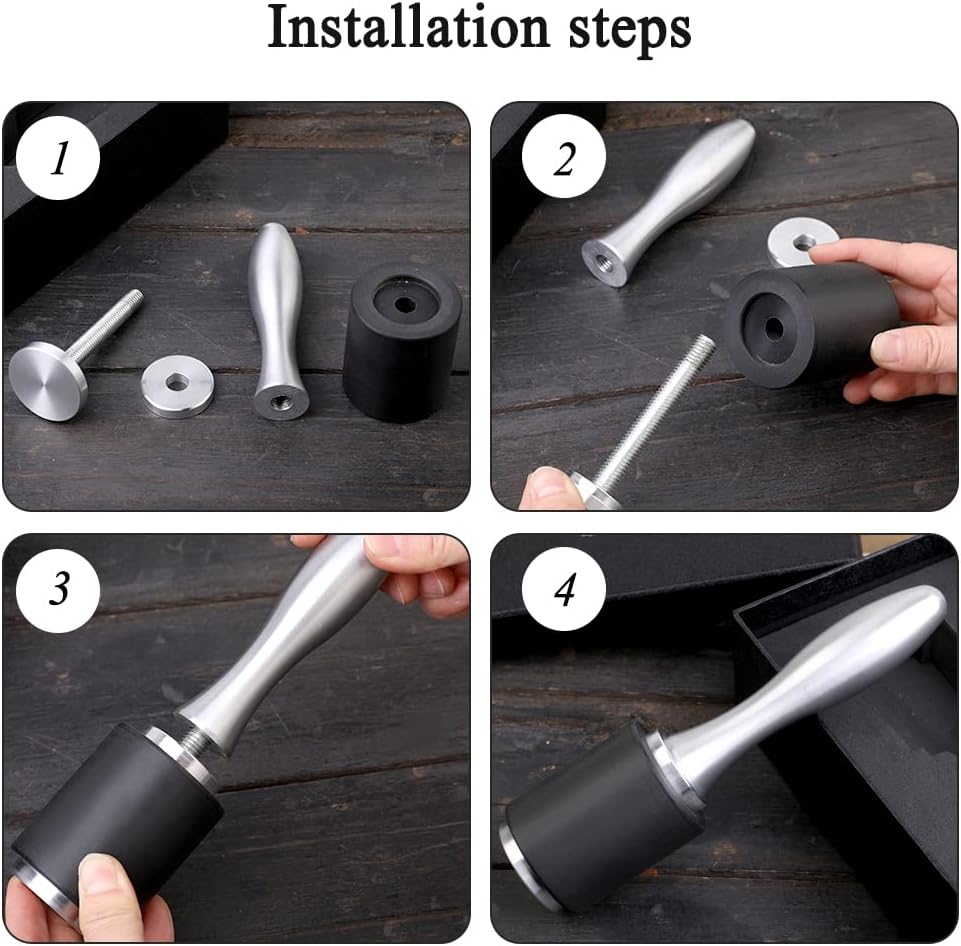 Installation steps

1

2

3

4